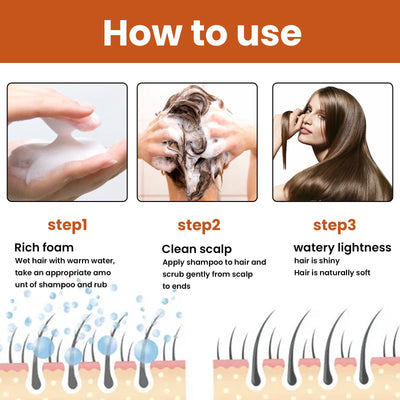 How to use

step1

Rich foam

Wet hair with warm water, take an appropriate amo unt of shampoo and rub

step2

Clean scalp

Apply shampoo to hair and scrub gently from scalp to ends

step3

watery lightness

hair is shiny
Hair is naturally soft