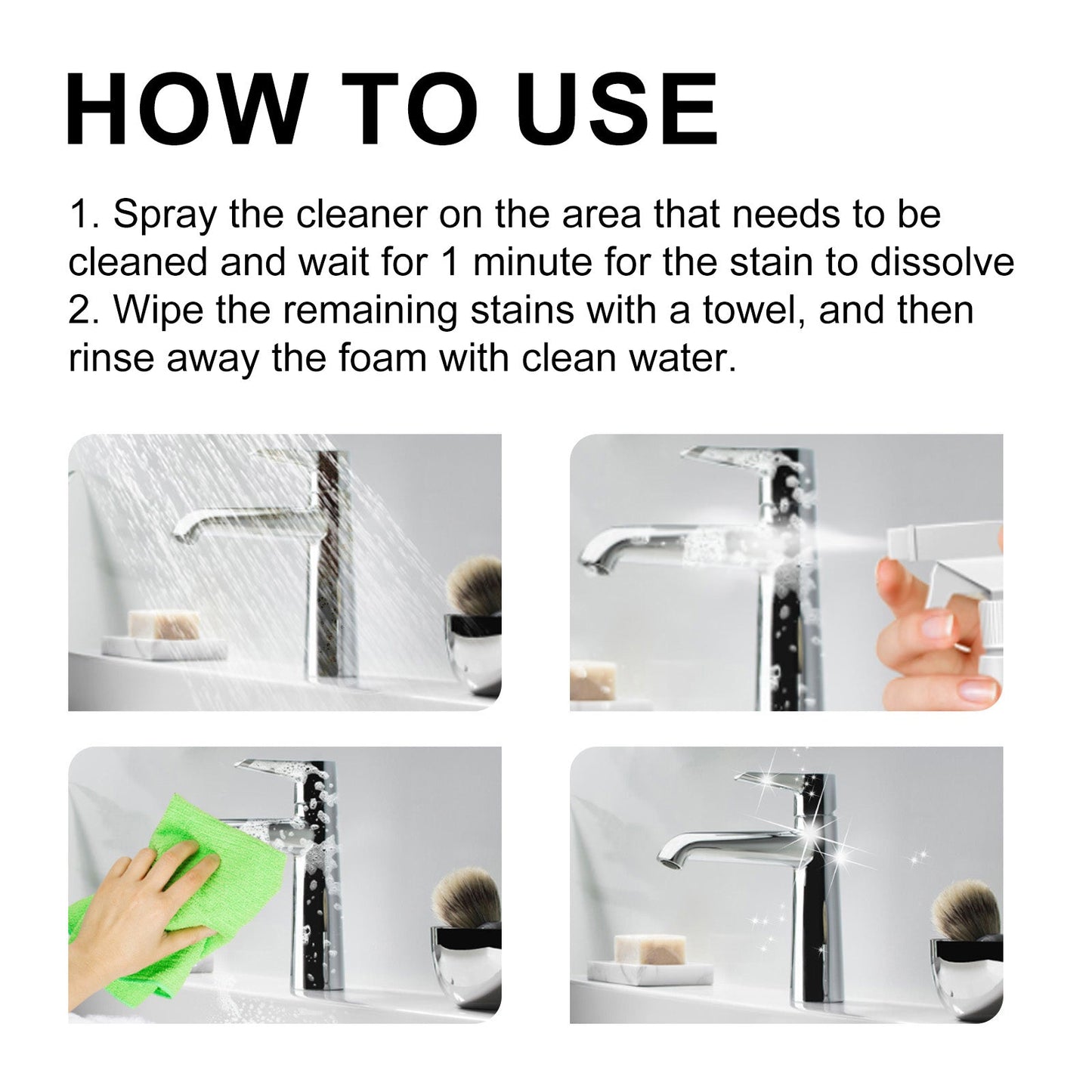 HOW TO USE

1. Spray the cleaner on the area that needs to be cleaned and wait for 1 minute for the stain to dissolve
2. Wipe the remaining stains with a towel, and then rinse away the foam with clean water.