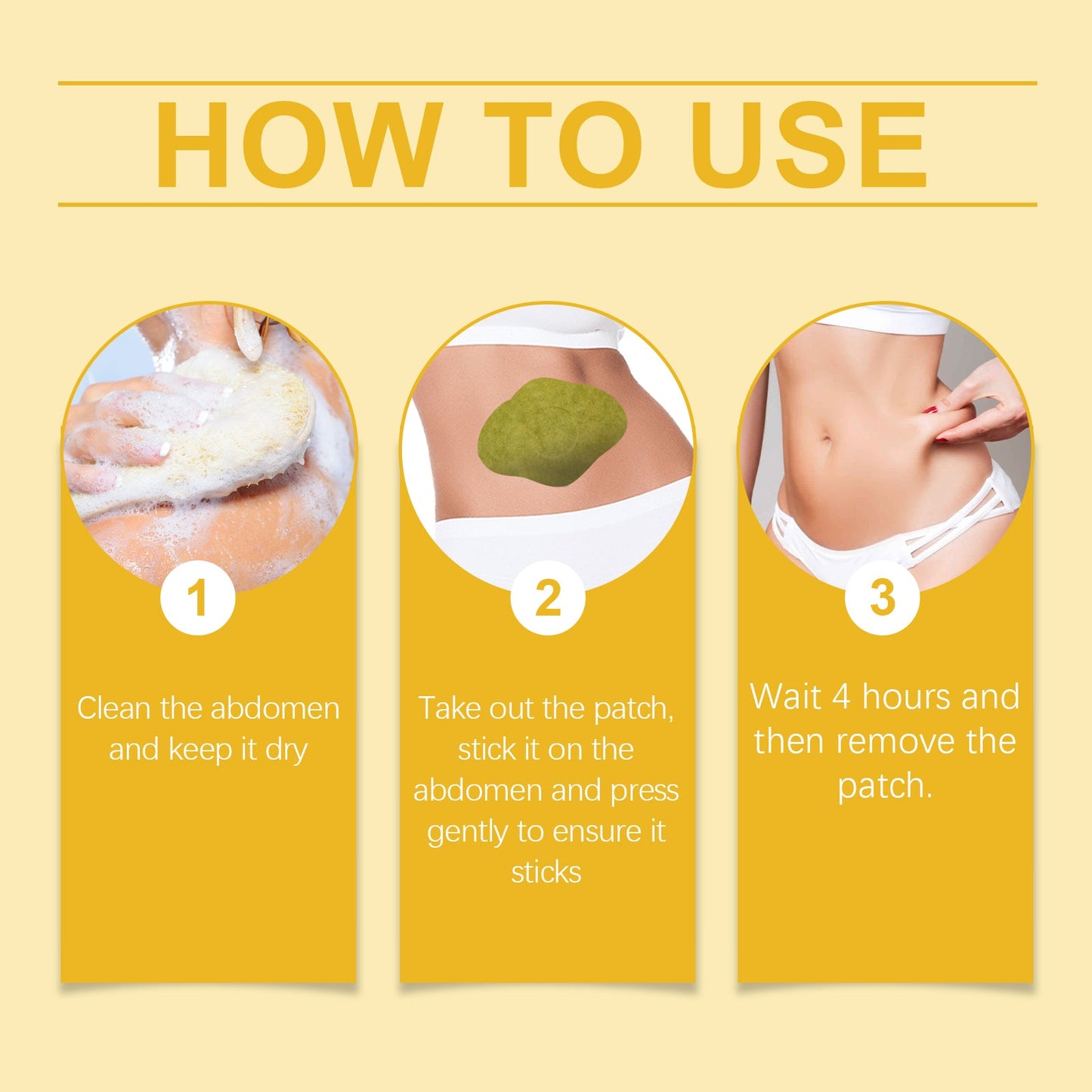 HOW TO USE

1

Clean the abdomen and keep it dry

2

Take out the patch, stick it on the abdomen and press gently to ensure it sticks

3

Wait 4 hours and then remove the patch.