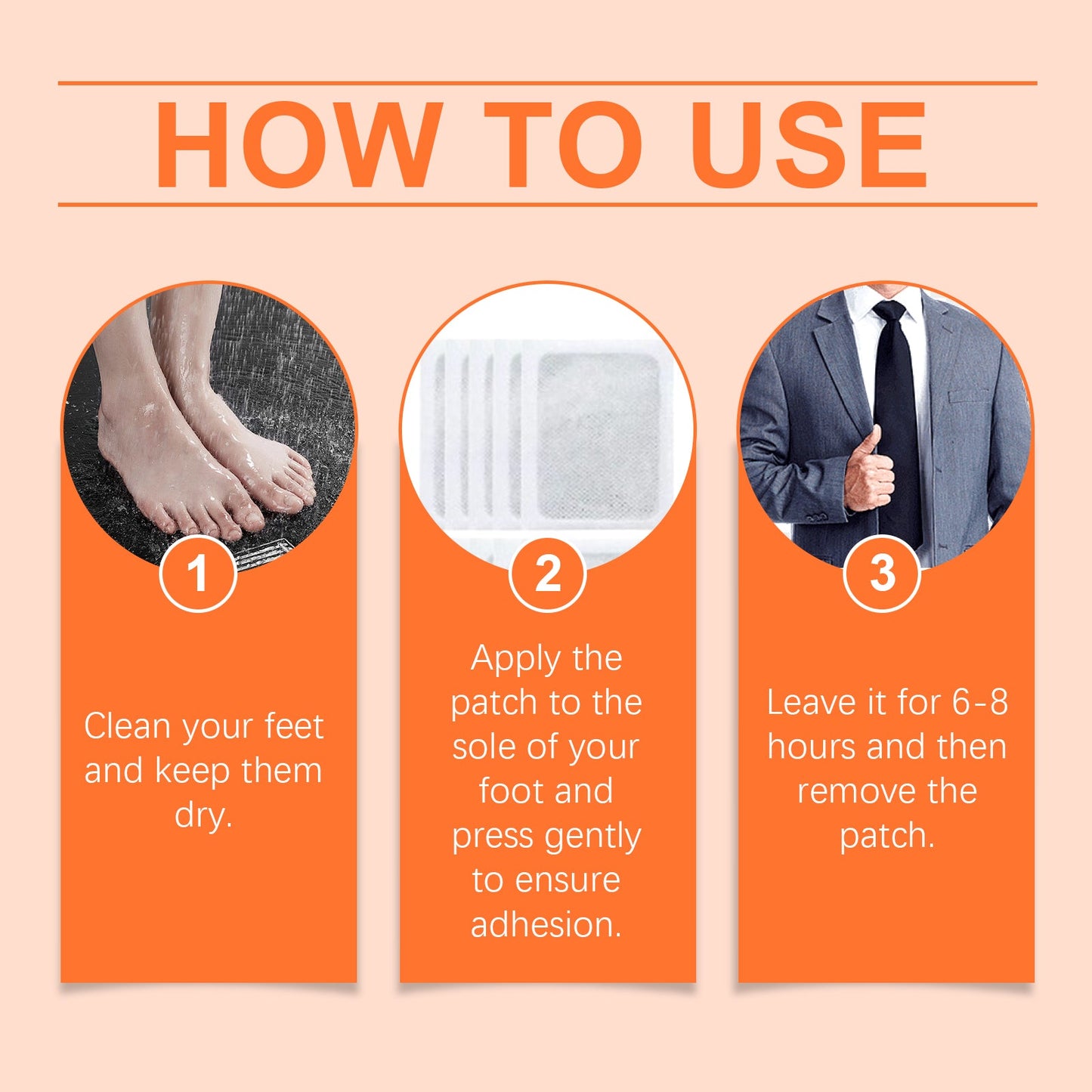 HOW TO USE

1

Clean your feet and keep them dry.

2

Apply the patch to the sole of your foot and press gently to ensure adhesion.

3

Leave it for 6-8 hours and then remove the patch.