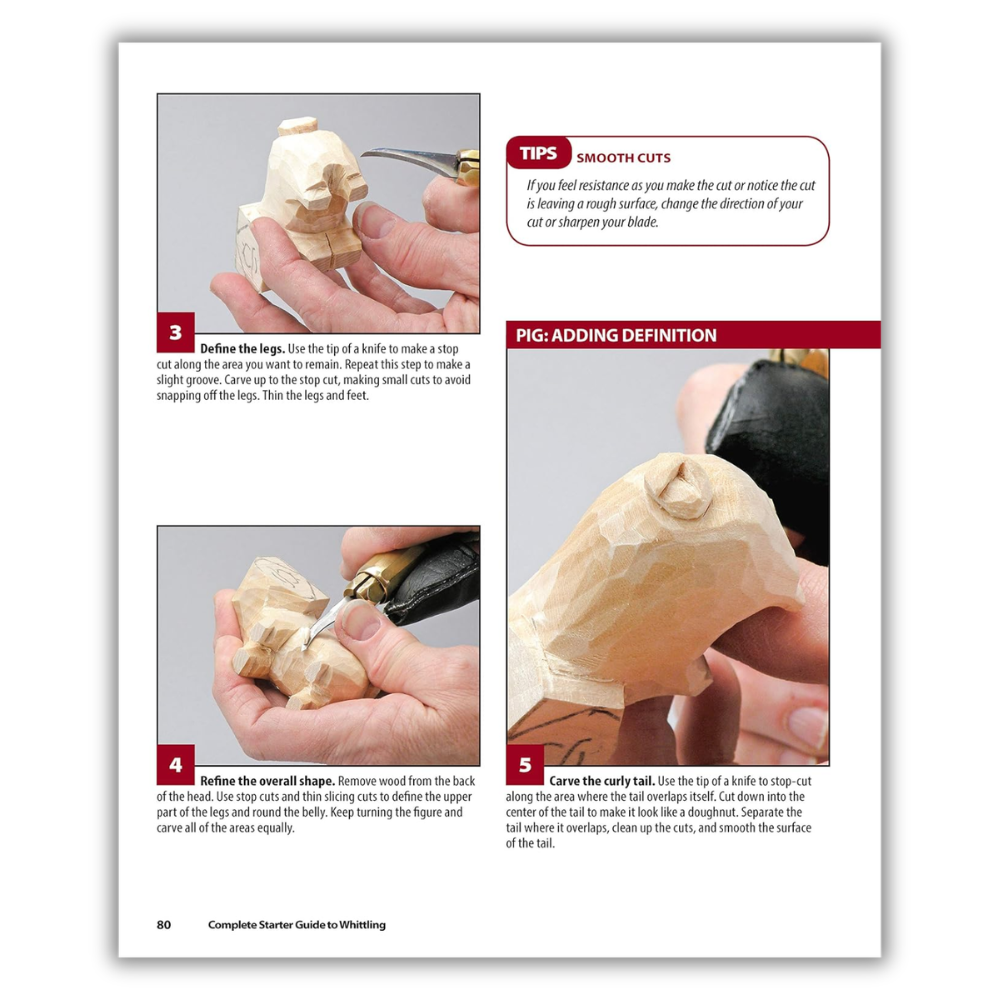 3

Define the legs. Use the tip of a knife to make a stop cut along the area you want to remain. Repeat this step to make a slight groove. Carve up to the stop cut, making small cuts to avoid snapping off the legs. Thin the legs and feet.

4

Refine the overall shape. Remove wood from the back of the head. Use stop cuts and thin slicing cuts to define the upper part of the legs and round the belly. Keep turning the figure and carve all of the areas equally.

TIPS SMOOTH CUTS

If you feel resistance as you make the cut or notice the cut is leaving a rough surface, change the direction of your cut or sharpen your blade.

PIG: ADDING DEFINITION

5

Carve the curly tail. Use the tip of a knife to stop-cut along the area where the tail overlaps itself. Cut down into the center of the tail to make it look like a doughnut. Separate the tail where it overlaps, clean up the cuts, and smooth the surface of the tail.

80 Complete Starter Guide to Whittling