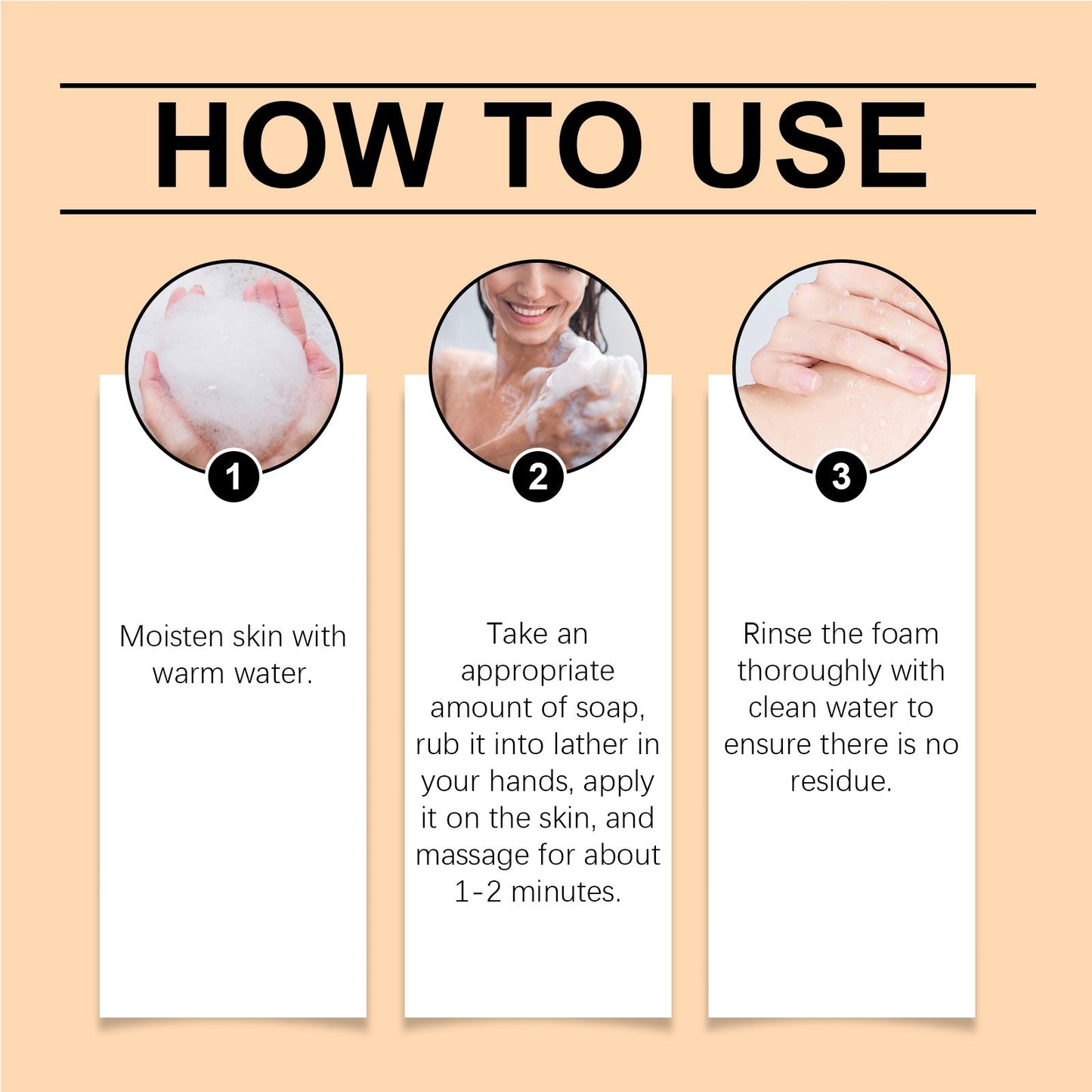 HOW TO USE

1

Moisten skin with warm water.

2

Take an appropriate amount of soap, rub it into lather in your hands, apply it on the skin, and massage for about 1-2 minutes.

3

Rinse the foam thoroughly with clean water to ensure there is no residue.