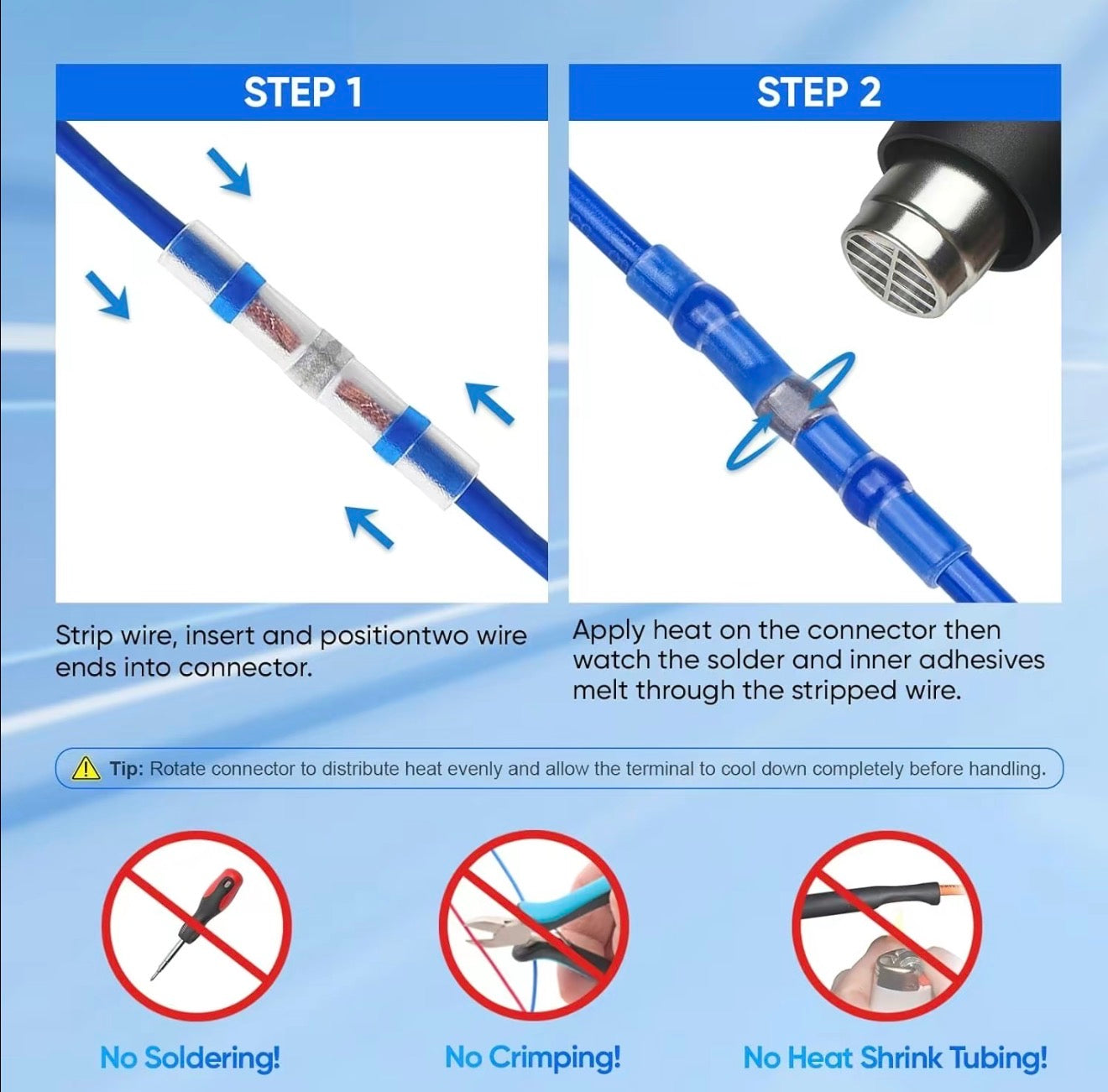 STEP 1

Strip wire, insert and positiontwo wire ends into connector.

STEP 2

Apply heat on the connector then watch the solder and inner adhesives melt through the stripped wire.

Tip: Rotate connector to distribute heat evenly and allow the terminal to cool down completely before handling.

No Soldering!

No Crimping!

No Heat Shrink Tubing!