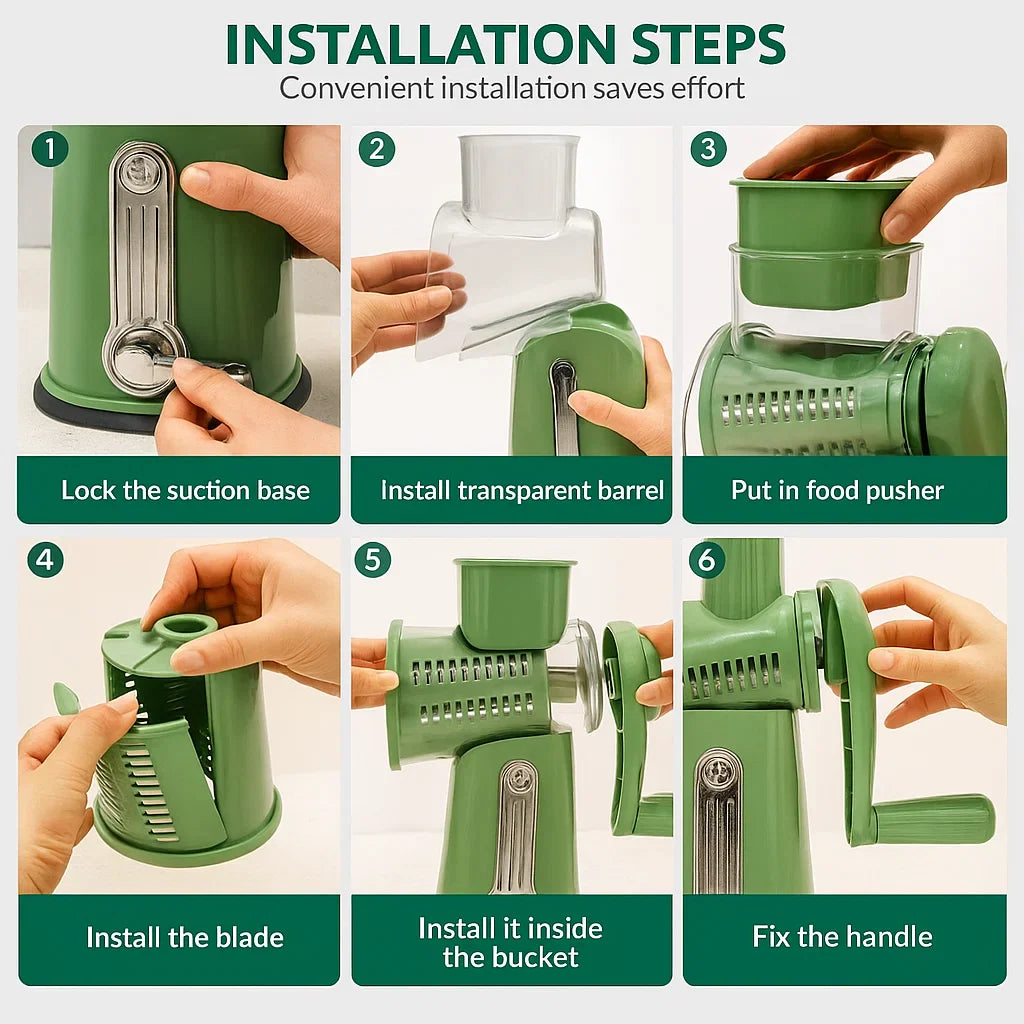 INSTALLATION STEPS
Convenient installation saves effort

1
Lock the suction base

2
Install transparent barrel

3
Put in food pusher

4
Install the blade

5
Install it inside the bucket

6
Fix the handle